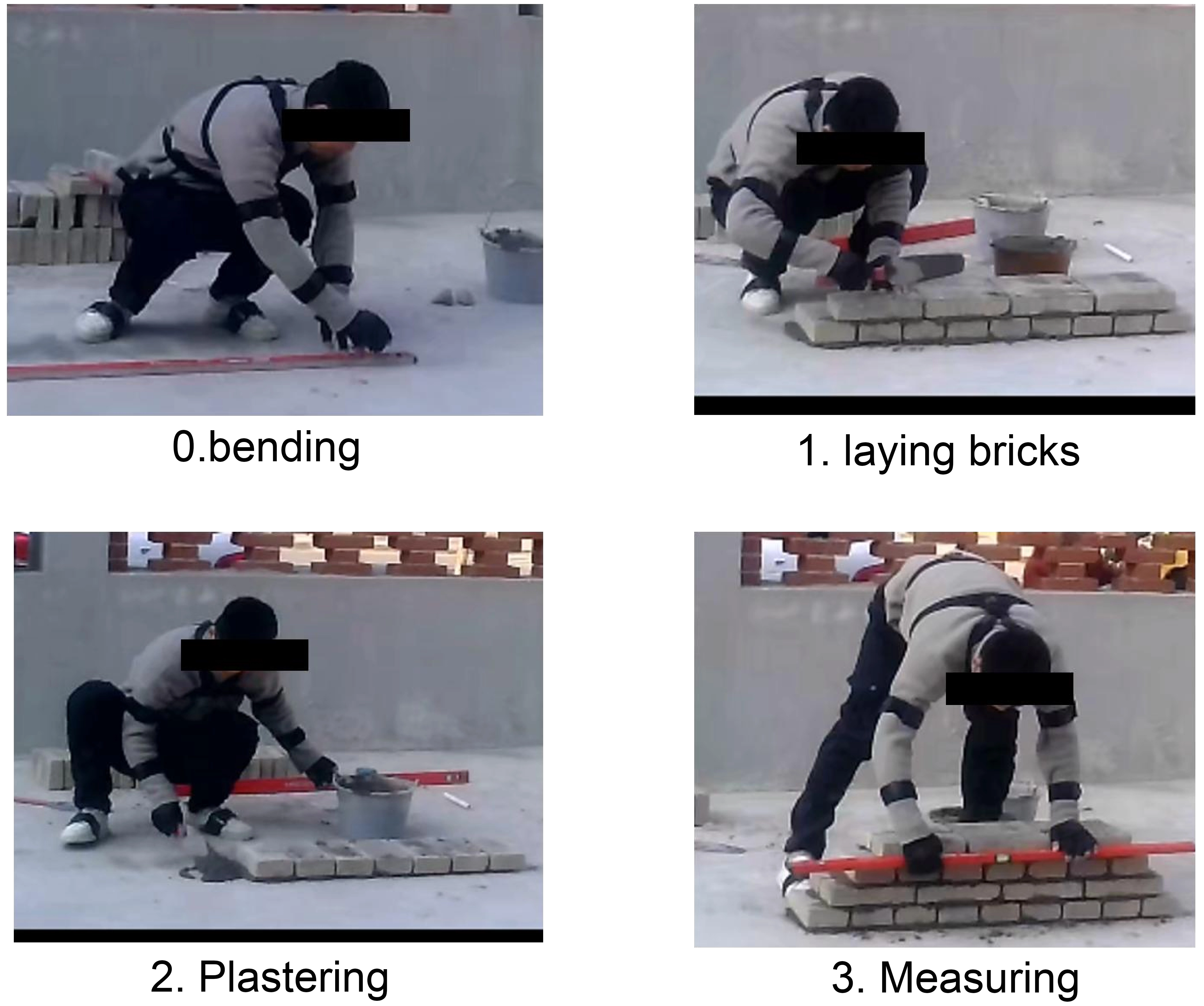 0.bending

1. laying bricks

2. Plastering

3. Measuring