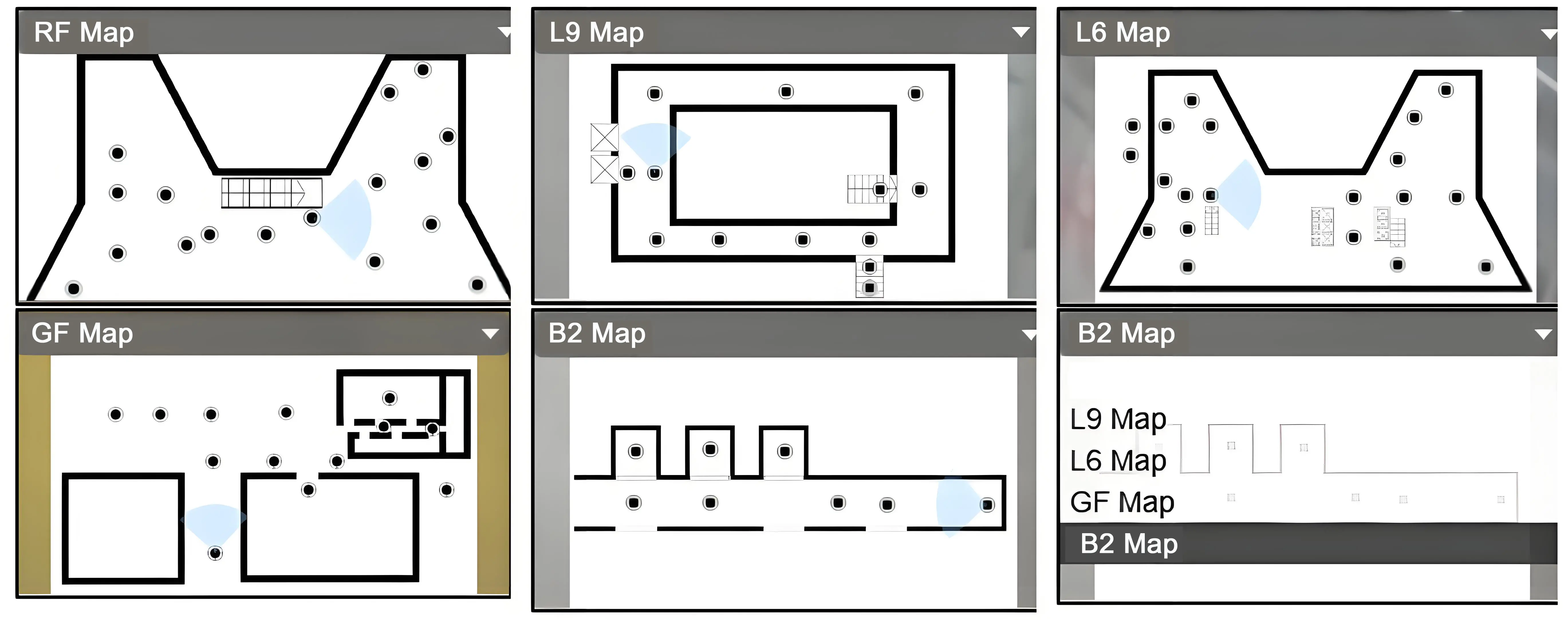 RF Map

L9 Map

L6 Map

GF Map

B2 Map

B2 Map

L9 Map
L6 Map
GF Map
B2 Map