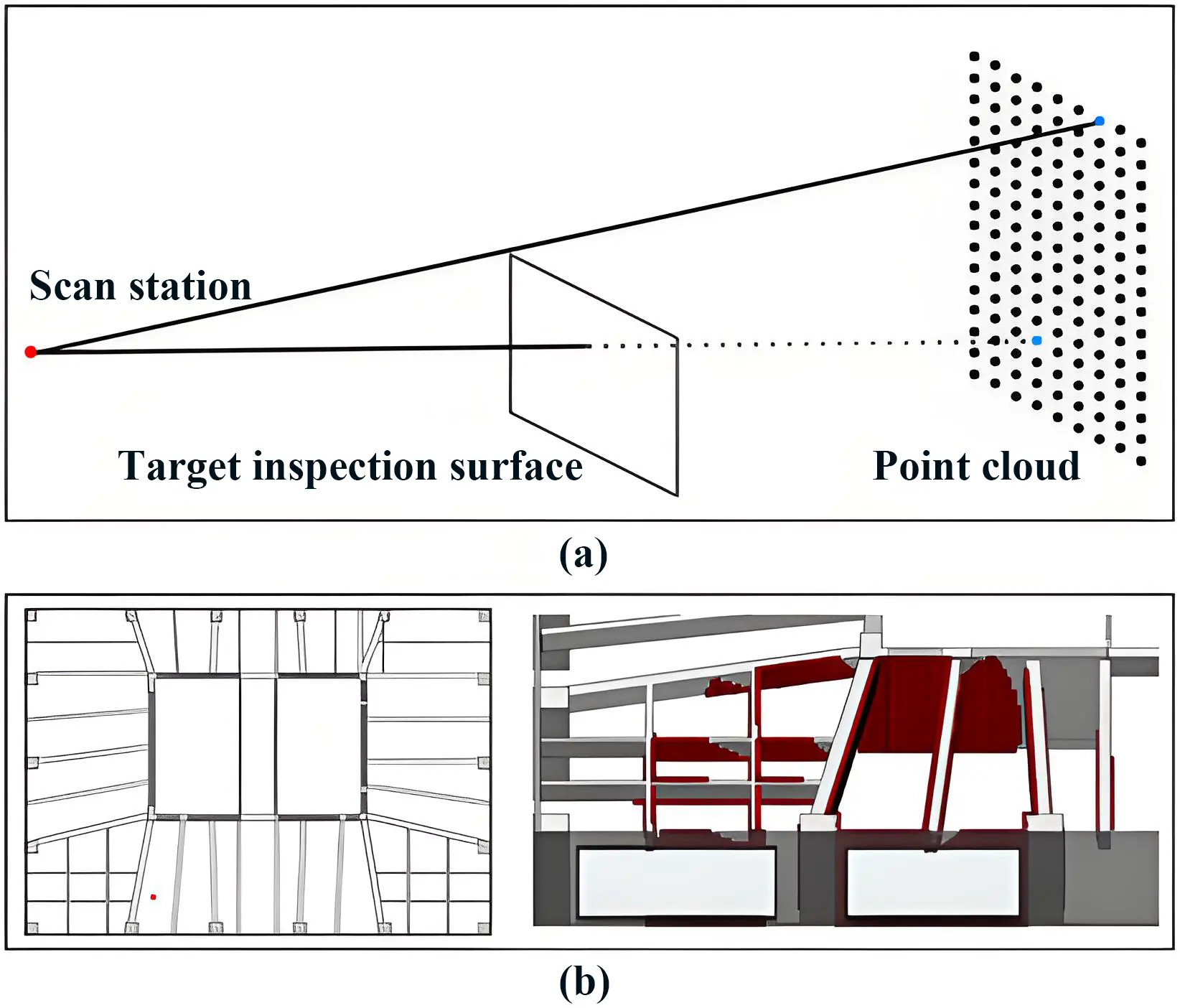 Scan station

Target inspection surface

Point cloud

(a)

(b)