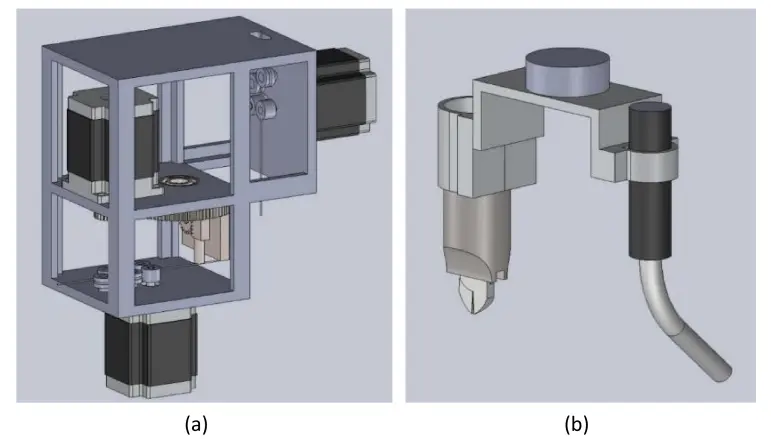 (a)

(b)