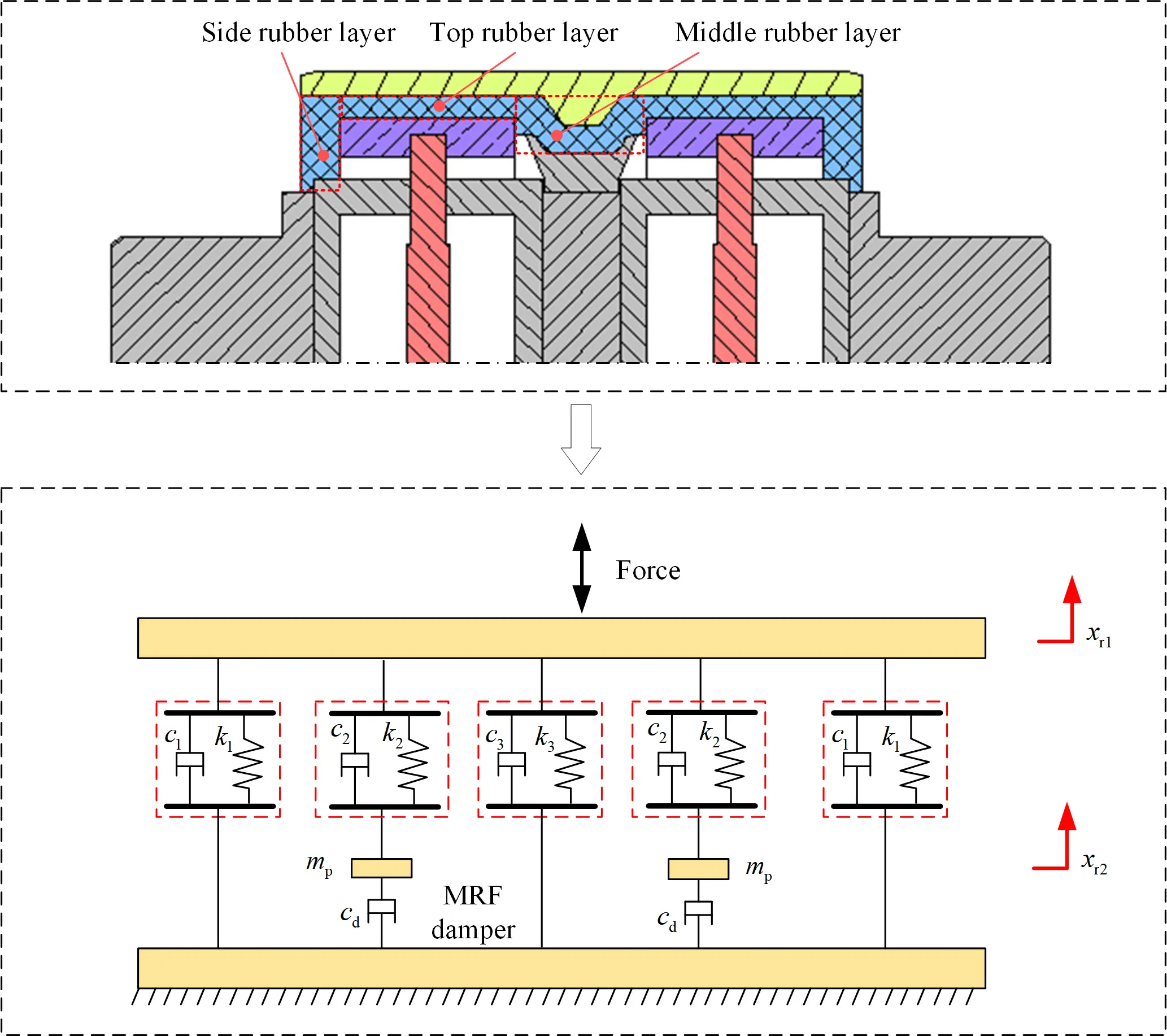 Side rubber layer Top rubber layer Middle rubber layer

Force

$x_{r1}$

$c_1$ $k_1$ $c_2$ $k_2$ $c_3$ $k_3$ $c_2$ $k_2$ $c_1$ $k_1$

$x_{r2}$

$m_p$ $m_p$

$c_d$ MRF damper $c_d$